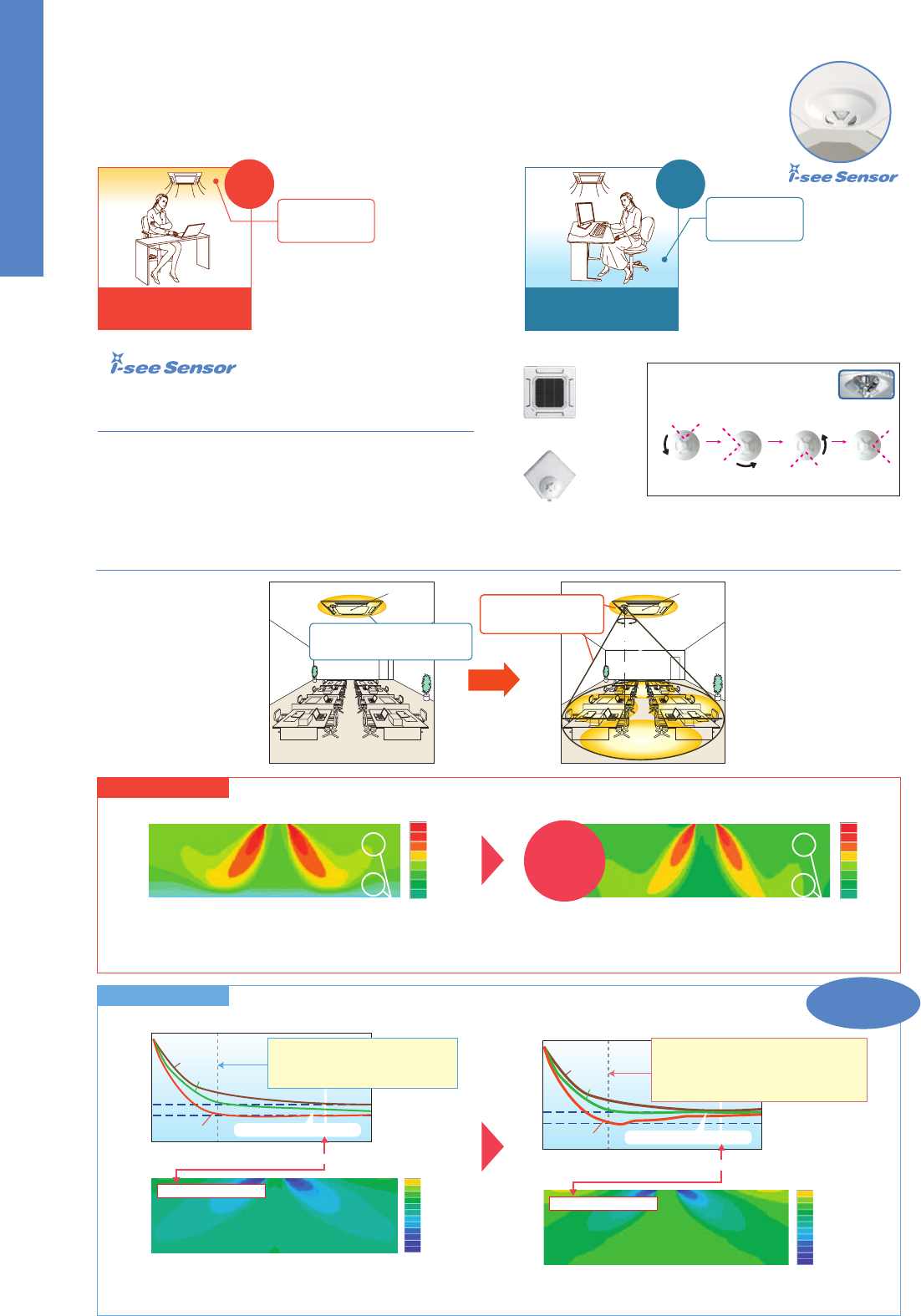 i-see Sensor

i-see Sensor